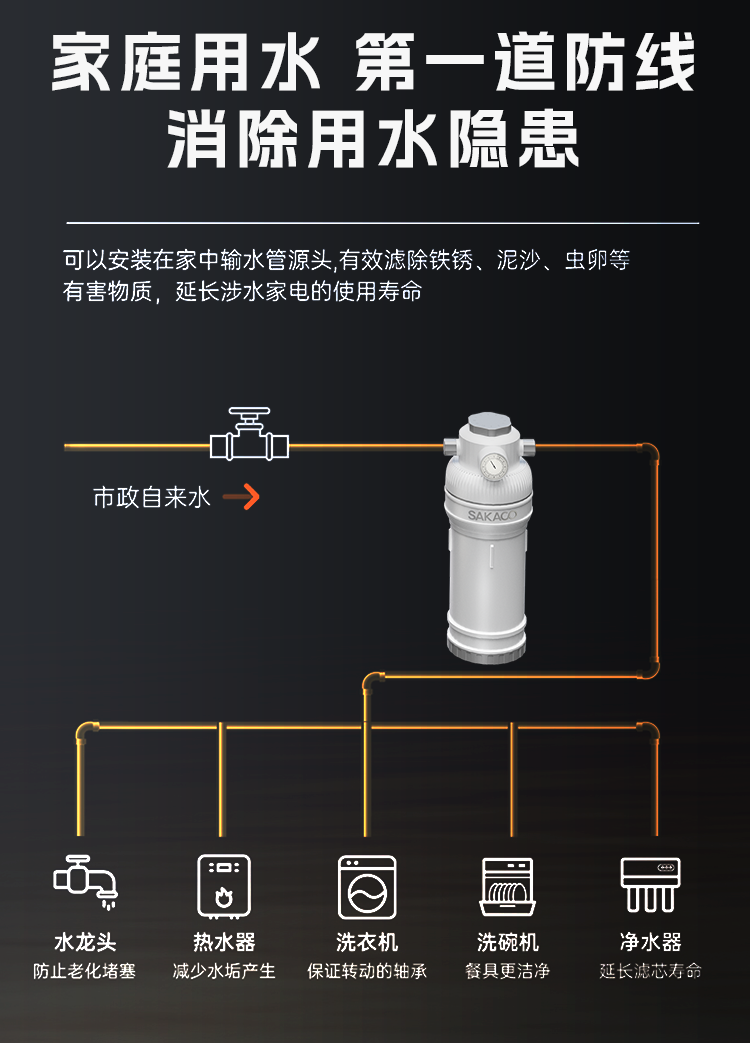 家庭用水 第一道防线
消除用水隐患

可以安装在家中输水管源头,有效滤除铁锈、泥沙、虫卵等有害物质，延长涉水家电的使用寿命

市政自来水

SAKACO

水龙头
防止老化堵塞

热水器
减少水垢产生

洗衣机
保证转动的轴承

洗碗机
餐具更洁净

净水器
延长滤芯寿命